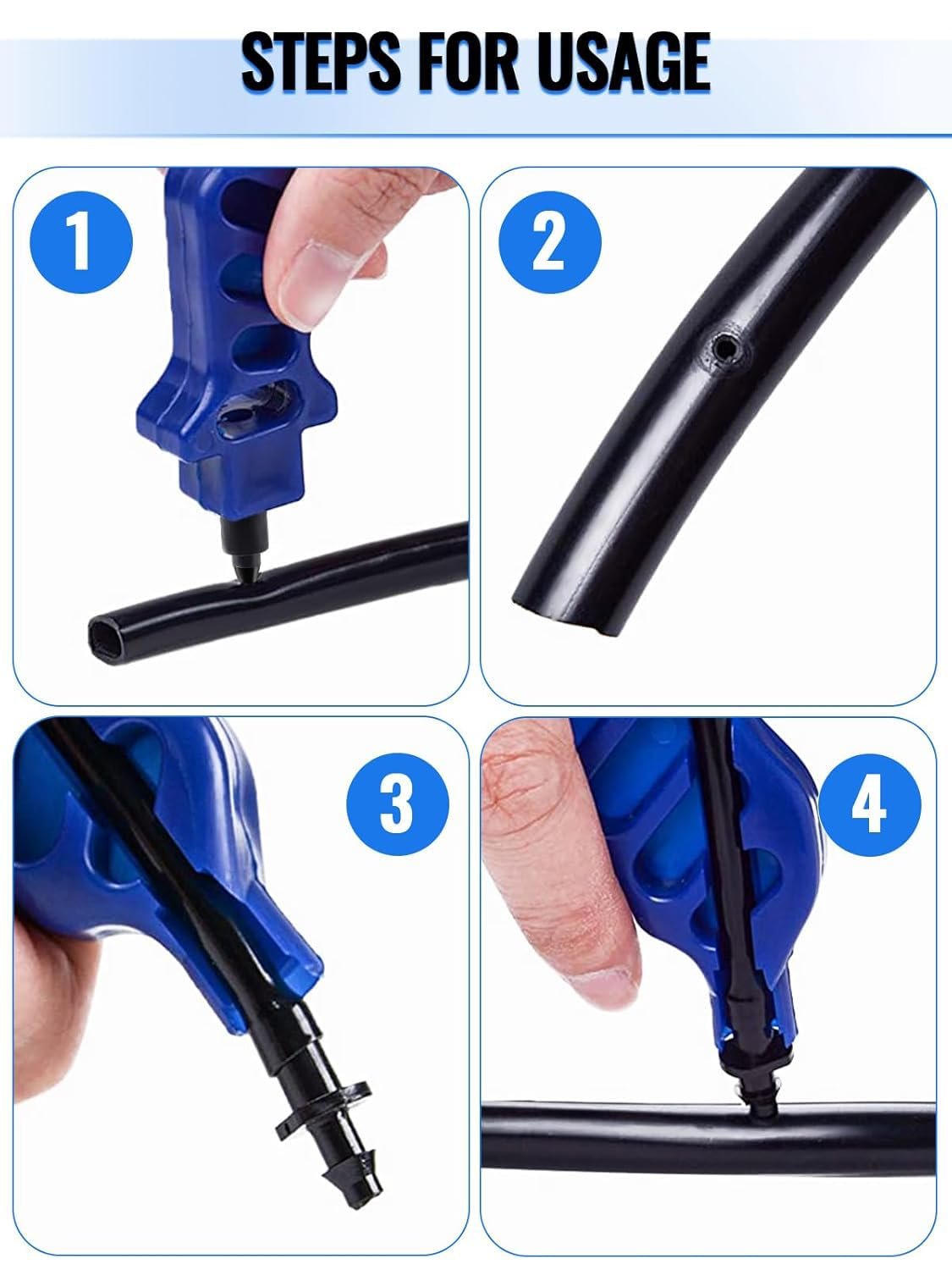 STEPS FOR USAGE

1

2

3

4